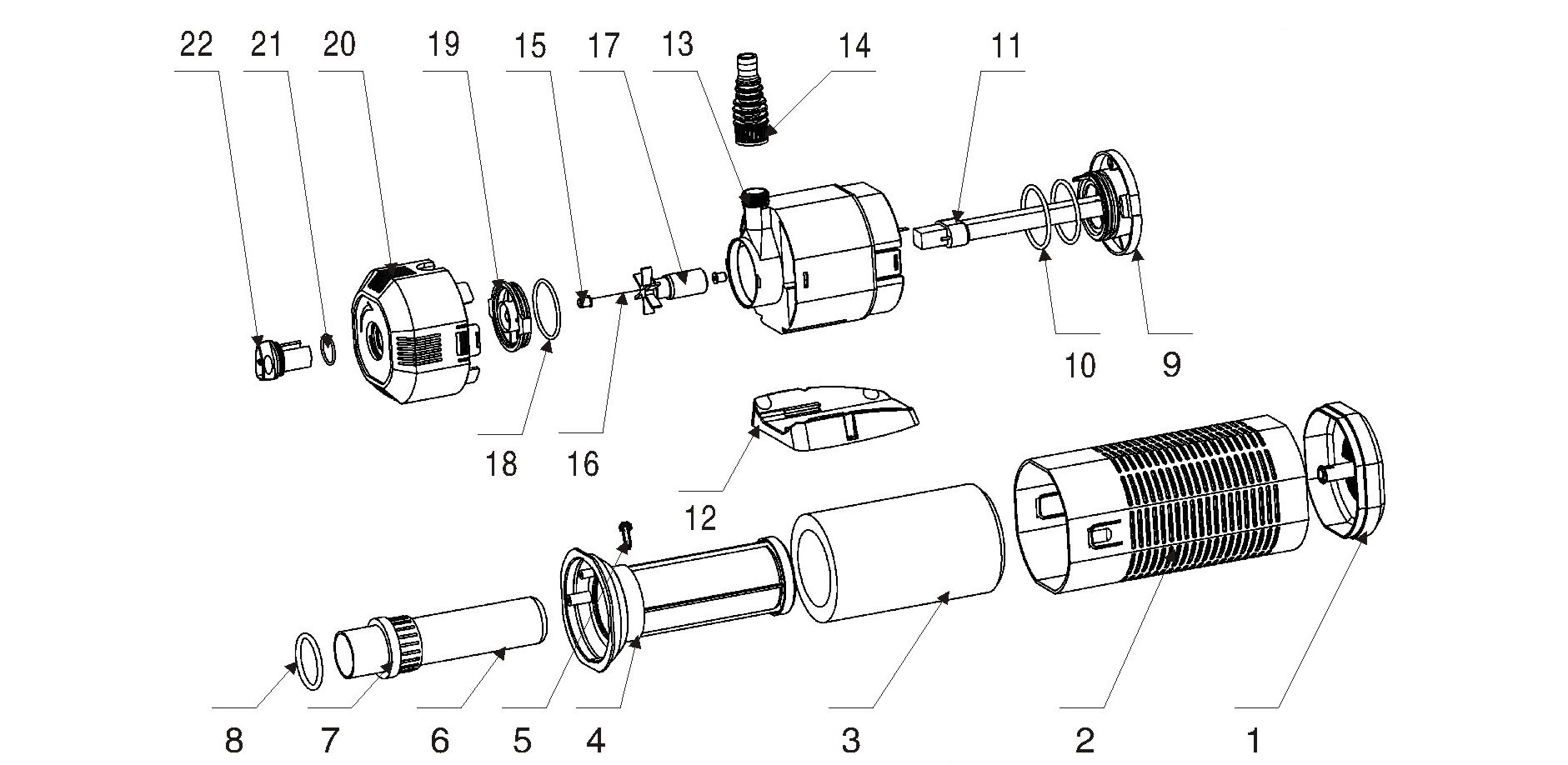 22 21 20 19 15 17 13 14 11

10 9

18 16

12

8 7 6 5 4 3 2 1