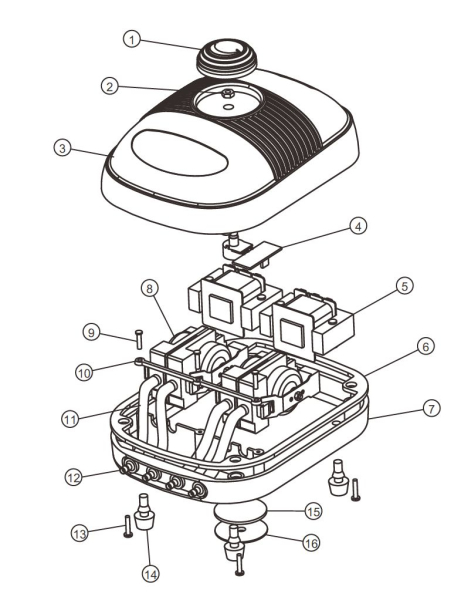 1
2
3
4
5
6
7
8
9
10
11
12
13
14
15
16